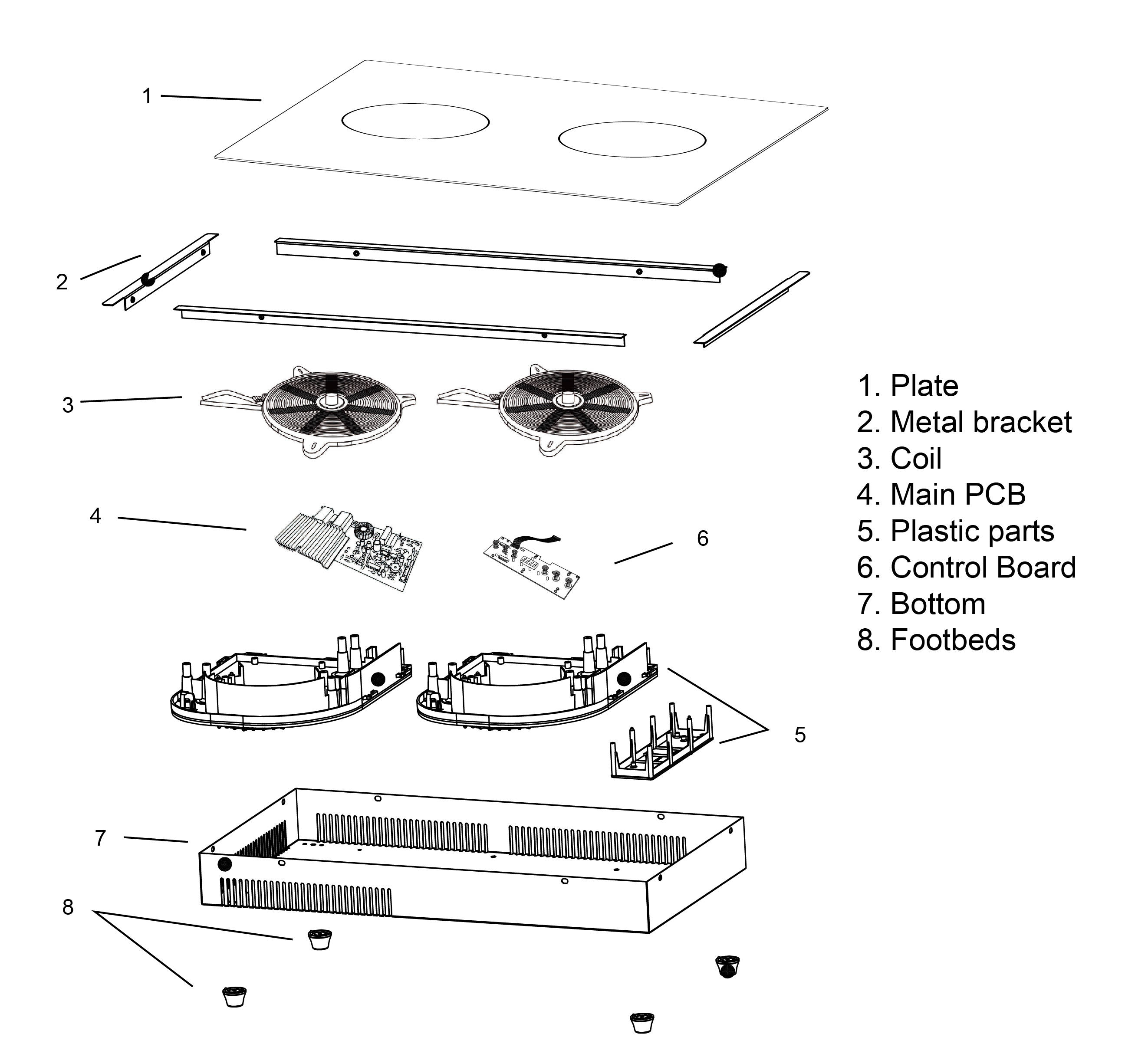 1
2
3
4
6
5
7
8

1. Plate
2. Metal bracket
3. Coil
4. Main PCB
5. Plastic parts
6. Control Board
7. Bottom
8. Footbeds